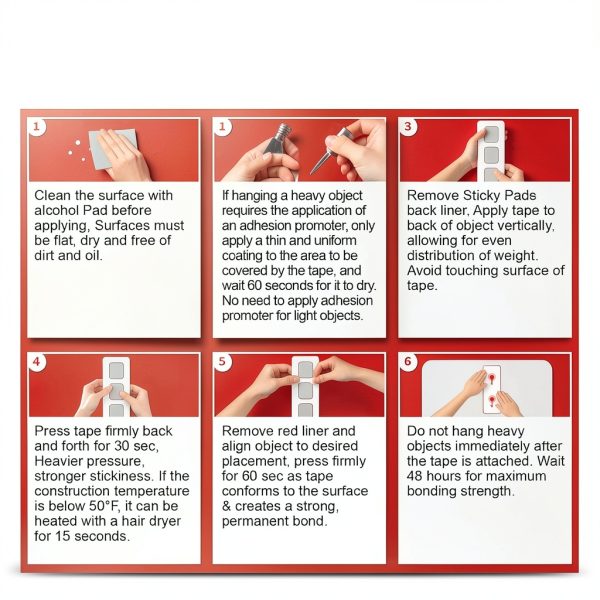 1

Clean the surface with alcohol Pad before applying, Surfaces must be flat, dry and free of dirt and oil.

1

If hanging a heavy object requires the application of an adhesion promoter, only apply a thin and uniform coating to the area to be covered by the tape, and wait 60 seconds for it to dry. No need to apply adhesion promoter for light objects.

3

Remove Sticky Pads back liner, Apply tape to back of object vertically, allowing for even distribution of weight. Avoid touching surface of tape.

4

Press tape firmly back and forth for 30 sec, Heavier pressure, stronger stickiness. If the construction temperature is below 50°F, it can be heated with a hair dryer for 15 seconds.

5

Remove red liner and align object to desired placement, press firmly for 60 sec as tape conforms to the surface & creates a strong, permanent bond.

6

Do not hang heavy objects immediately after the tape is attached. Wait 48 hours for maximum bonding strength.